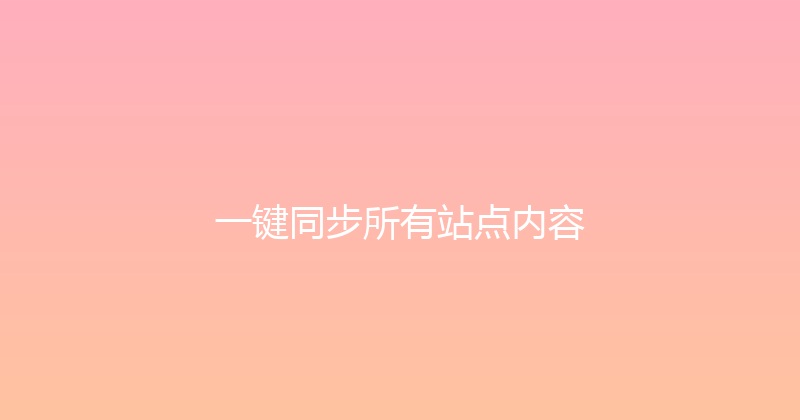 一键同步所有站点内容